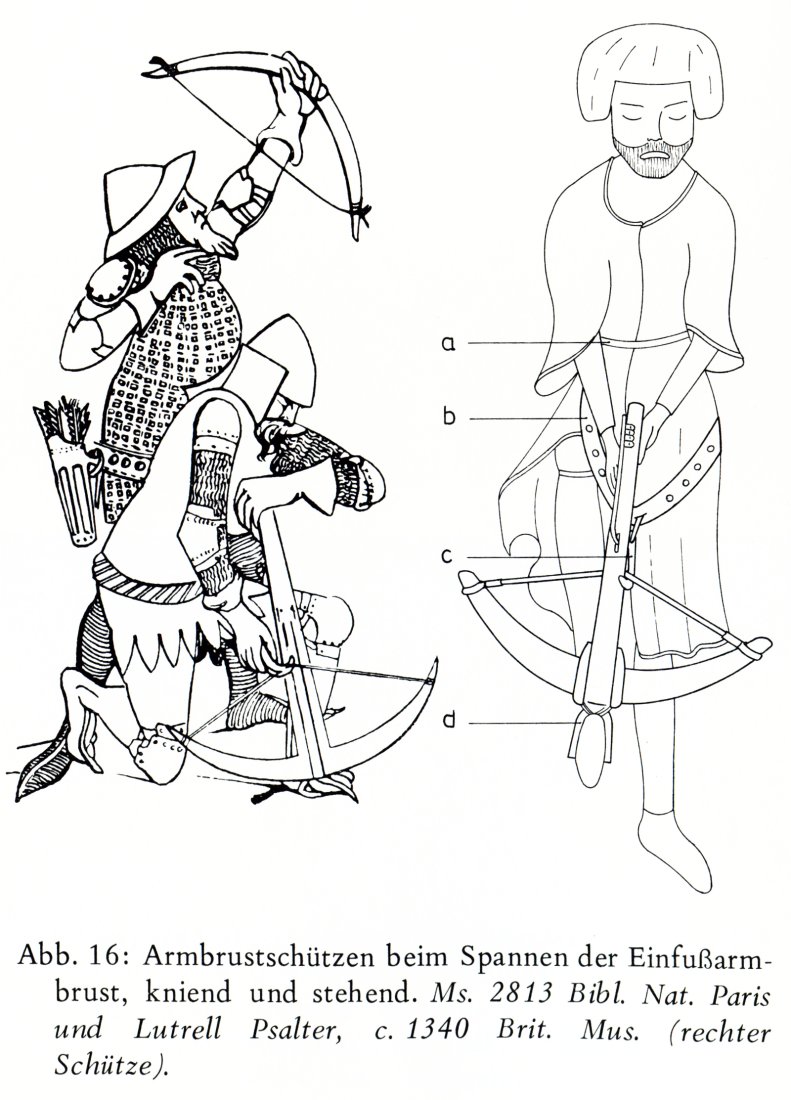 a
b
c
d

Abb. 16: Armbrustschützen beim Spannen der Einfußarmbrust, kniend und stehend. Ms. 2813 Bibl. Nat. Paris und Lutrell Psalter, c. 1340 Brit. Mus. (rechter Schütze).